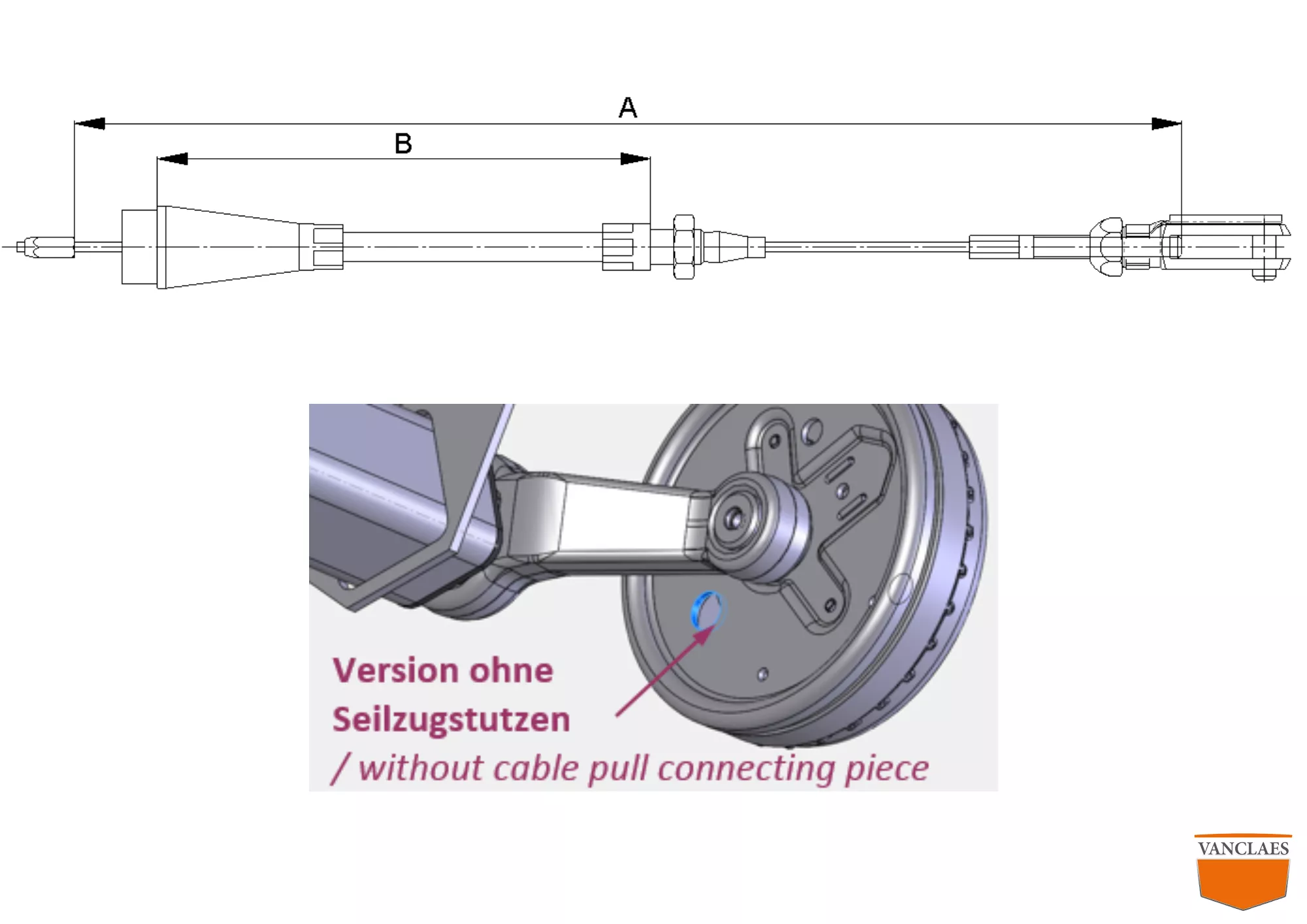 A

B

Version ohne Seilzugstutzen

/ without cable pull connecting piece

VANCLAES